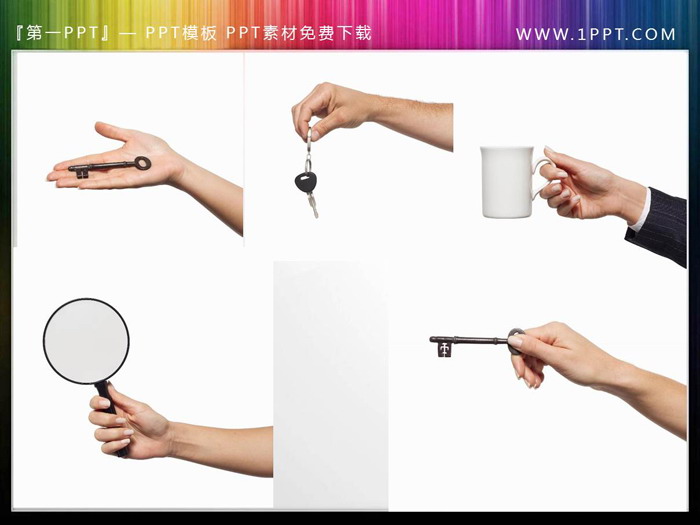 『第一PPT』— PPT模板 PPT素材免费下载

WWW.1PPT.COM